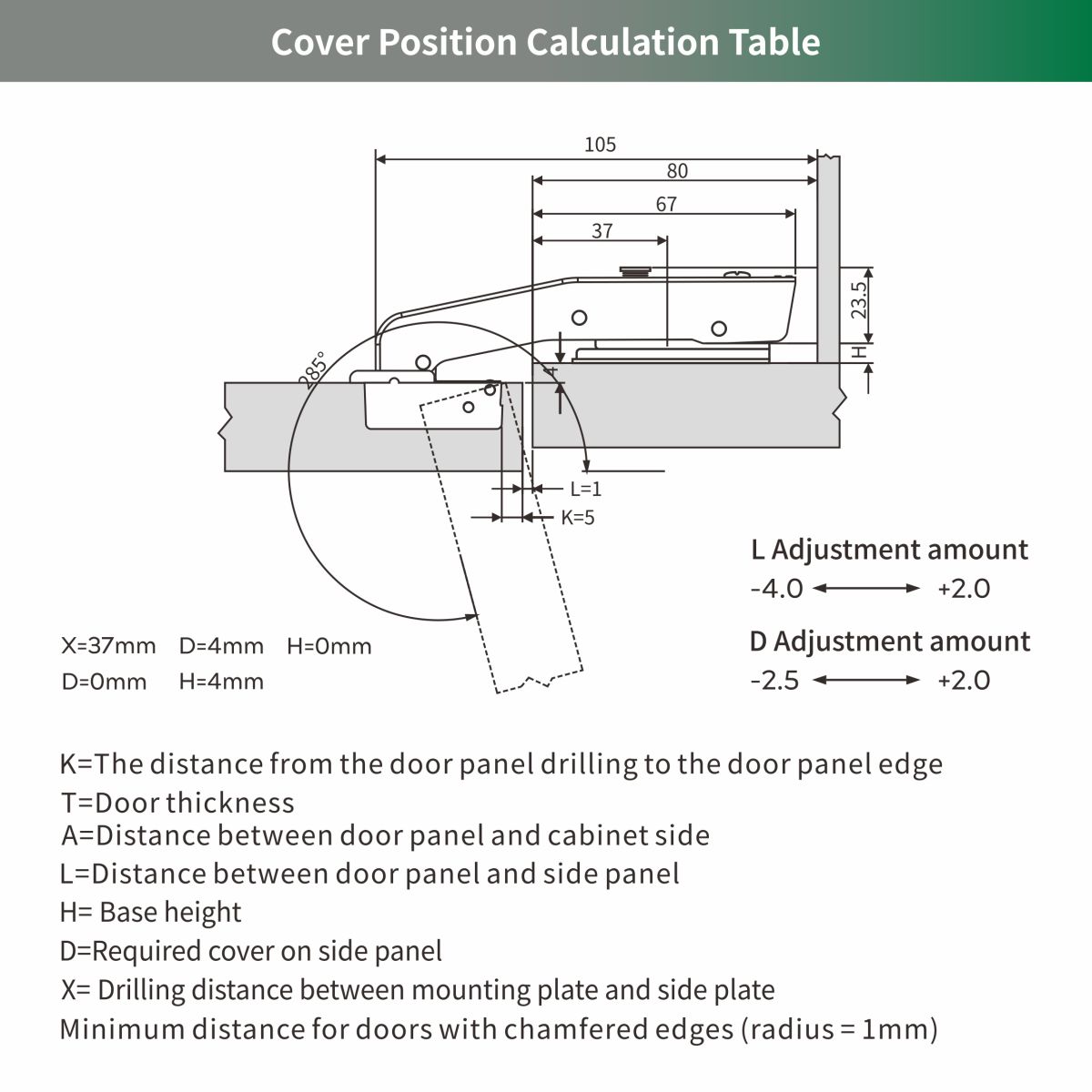 Cover Position Calculation Table

105
80
67
37
23.5
H
285°
L=1
K=5

L Adjustment amount
-4.0 ⟷ +2.0

D Adjustment amount
-2.5 ⟷ +2.0

X=37mm D=4mm H=0mm
D=0mm H=4mm

K=The distance from the door panel drilling to the door panel edge
T=Door thickness
A=Distance between door panel and cabinet side
L=Distance between door panel and side panel
H= Base height
D=Required cover on side panel
X= Drilling distance between mounting plate and side plate
Minimum distance for doors with chamfered edges (radius = 1mm)