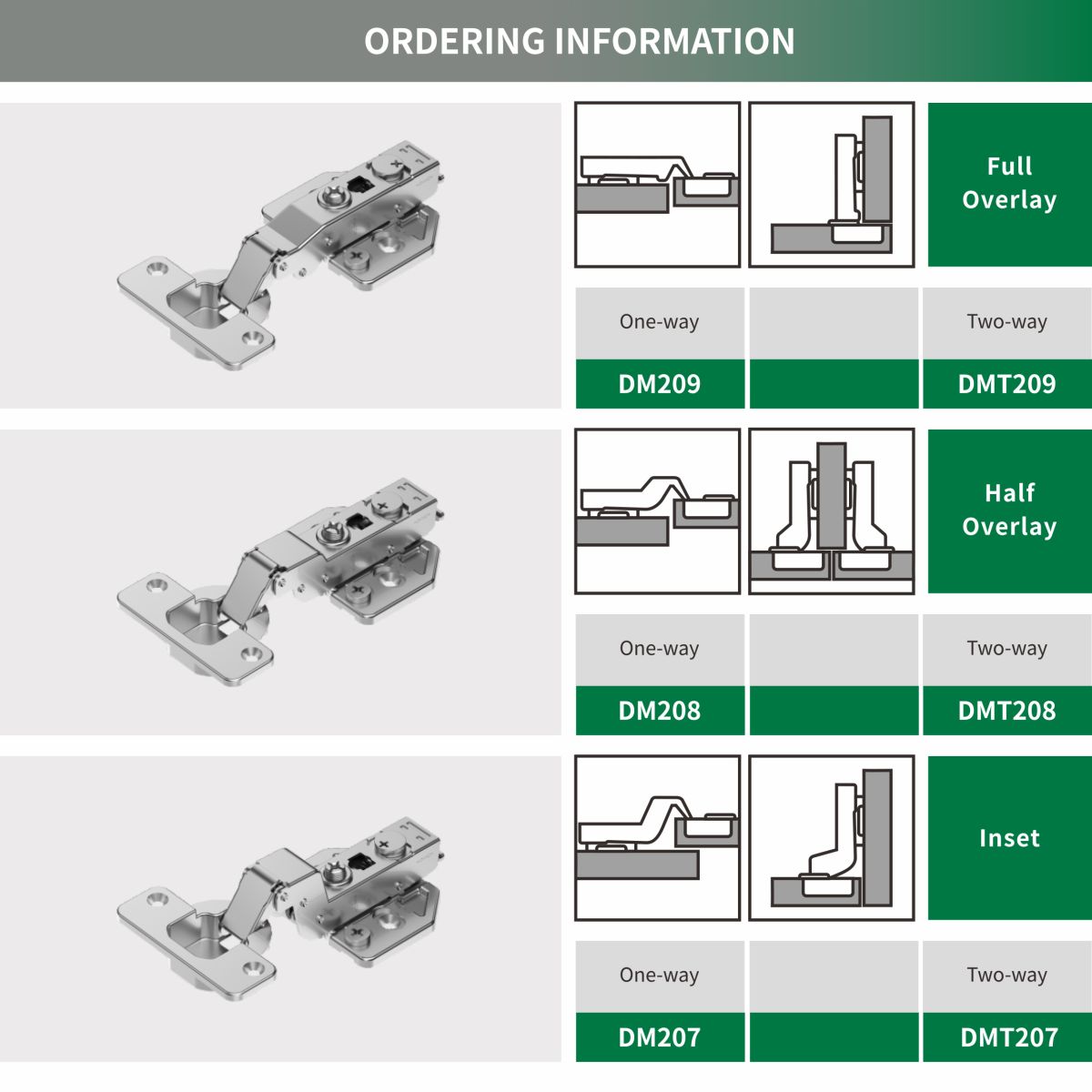 ORDERING INFORMATION

Full Overlay

| One-way | | Two-way |
|---|---|---|
| DM209 | | DMT209 |

Half Overlay

| One-way | | Two-way |
|---|---|---|
| DM208 | | DMT208 |

Inset

| One-way | | Two-way |
|---|---|---|
| DM207 | | DMT207 |