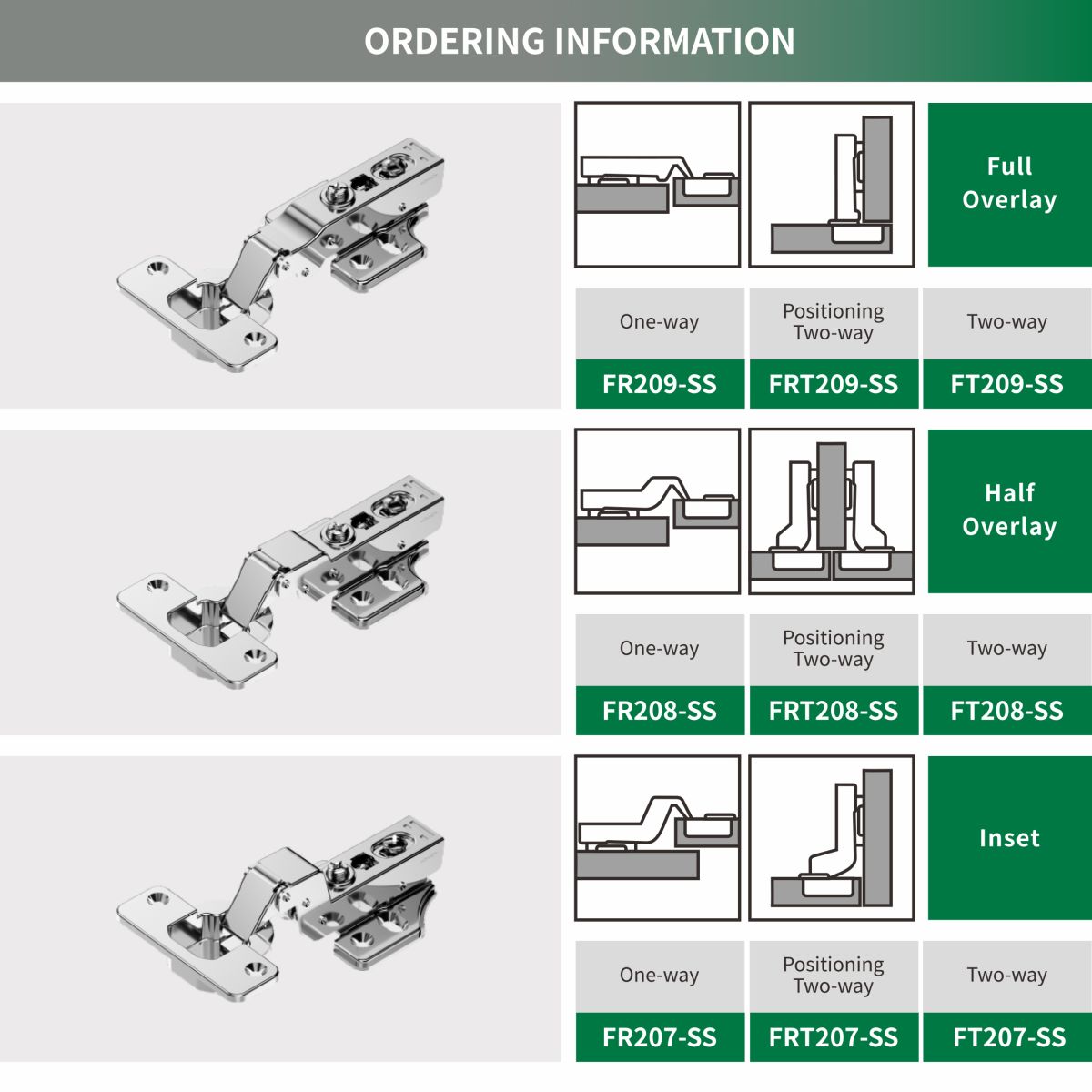 ORDERING INFORMATION

Full Overlay

| One-way | Positioning Two-way | Two-way |
|---|---|---|
| FR209-SS | FRT209-SS | FT209-SS |

Half Overlay

| One-way | Positioning Two-way | Two-way |
|---|---|---|
| FR208-SS | FRT208-SS | FT208-SS |

Inset

| One-way | Positioning Two-way | Two-way |
|---|---|---|
| FR207-SS | FRT207-SS | FT207-SS |